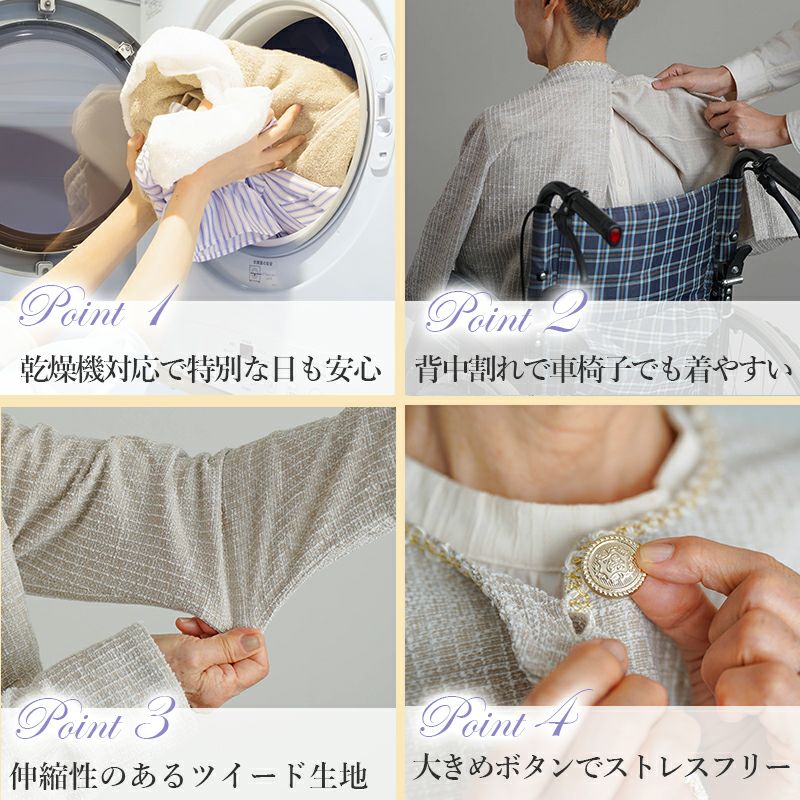 Point 1
乾燥機対応で特別な日も安心

Point 2
背中割れで車椅子でも着やすい

Point 3
伸縮性のあるツイード生地

Point 4
大きめボタンでストレスフリー