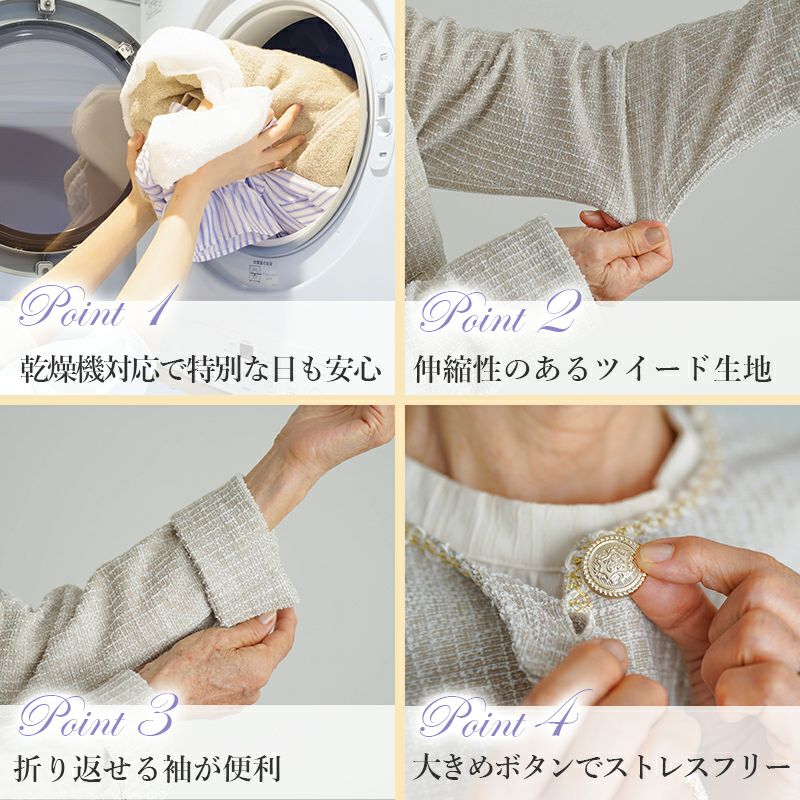 Point 1
乾燥機対応で特別な日も安心

Point 2
伸縮性のあるツイード生地

Point 3
折り返せる袖が便利

Point 4
大きめボタンでストレスフリー