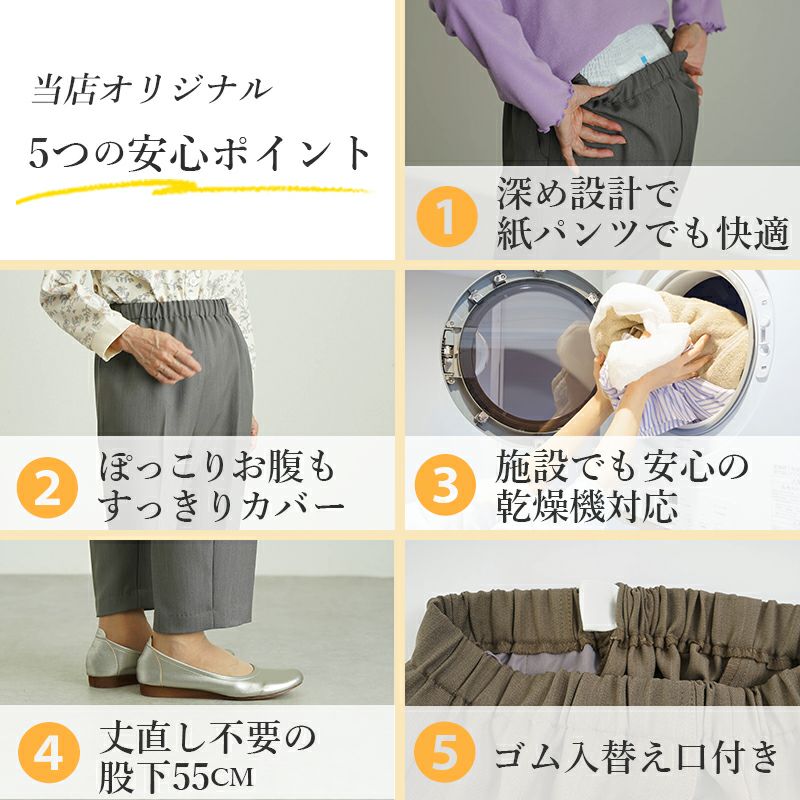 当店オリジナル
5つの安心ポイント

1 深め設計で紙パンツでも快適

2 ぽっこりお腹もすっきりカバー

3 施設でも安心の乾燥機対応

4 丈直し不要の股下55CM

5 ゴム入替え口付き