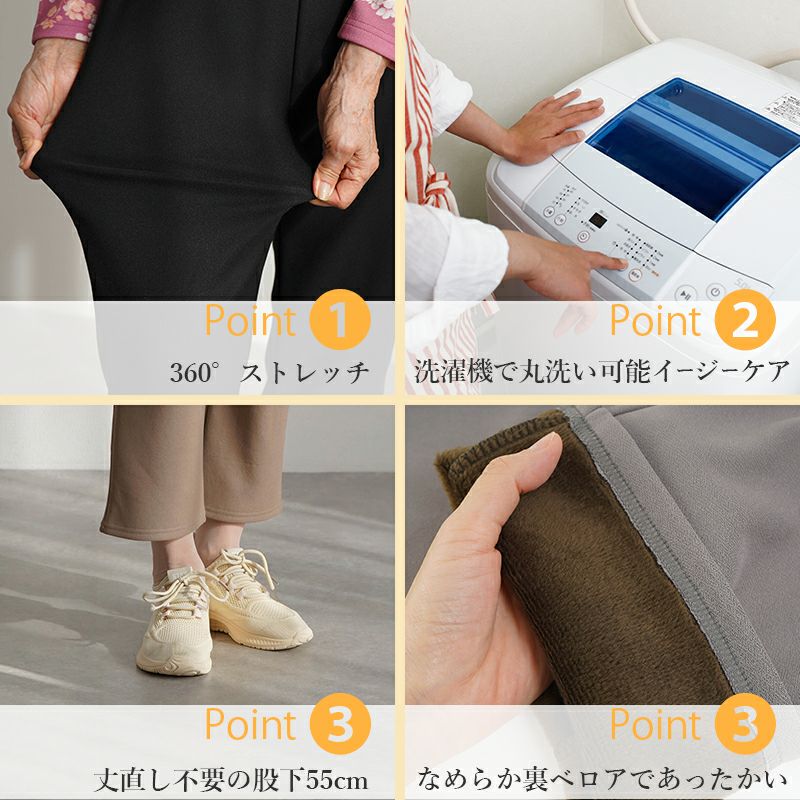 Point 1
360° ストレッチ

Point 2
洗濯機で丸洗い可能イージーケア

Point 3
丈直し不要の股下55cm

Point 3
なめらか裏ベロアであったかい