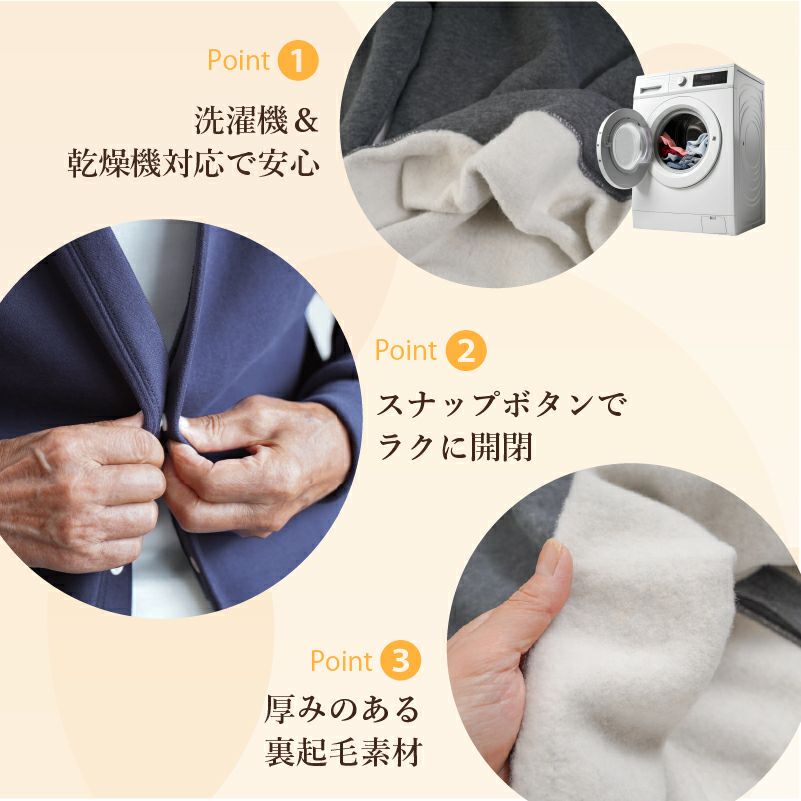 Point 1
洗濯機＆
乾燥機対応で安心

Point 2
スナップボタンで
ラクに開閉

Point 3
厚みのある
裏起毛素材