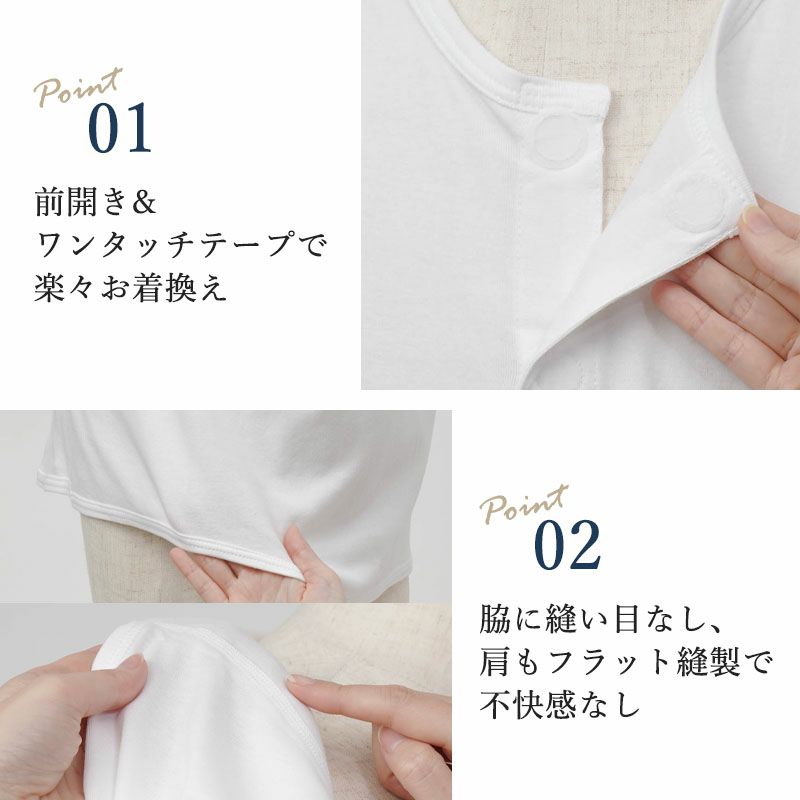 Point
01

前開き&
ワンタッチテープで
楽々お着換え

Point
02

脇に縫い目なし、
肩もフラット縫製で
不快感なし