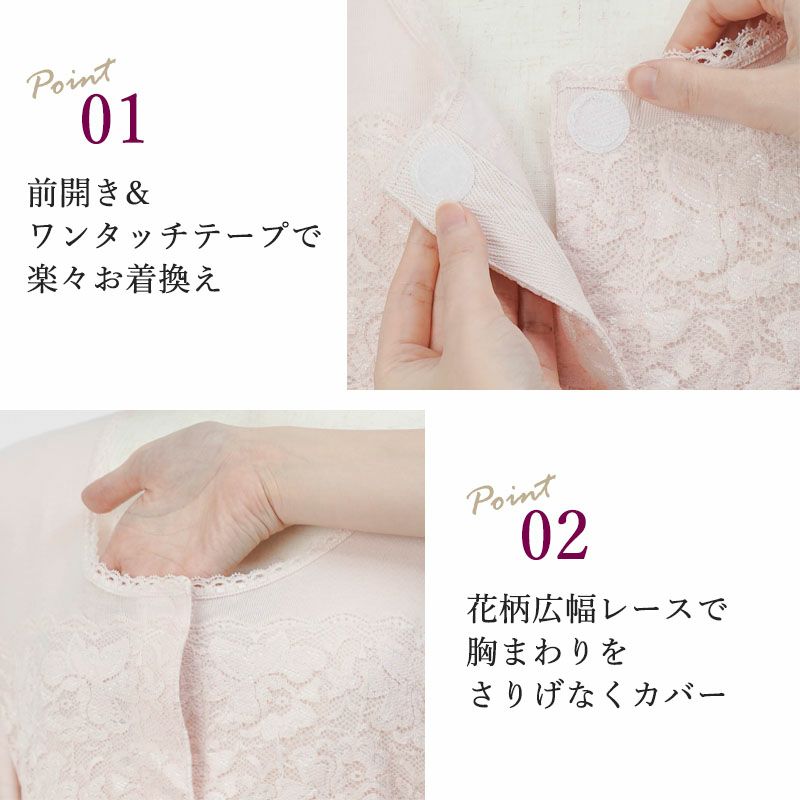 Point
01

前開き&
ワンタッチテープで
楽々お着換え

Point
02

花柄広幅レースで
胸まわりを
さりげなくカバー