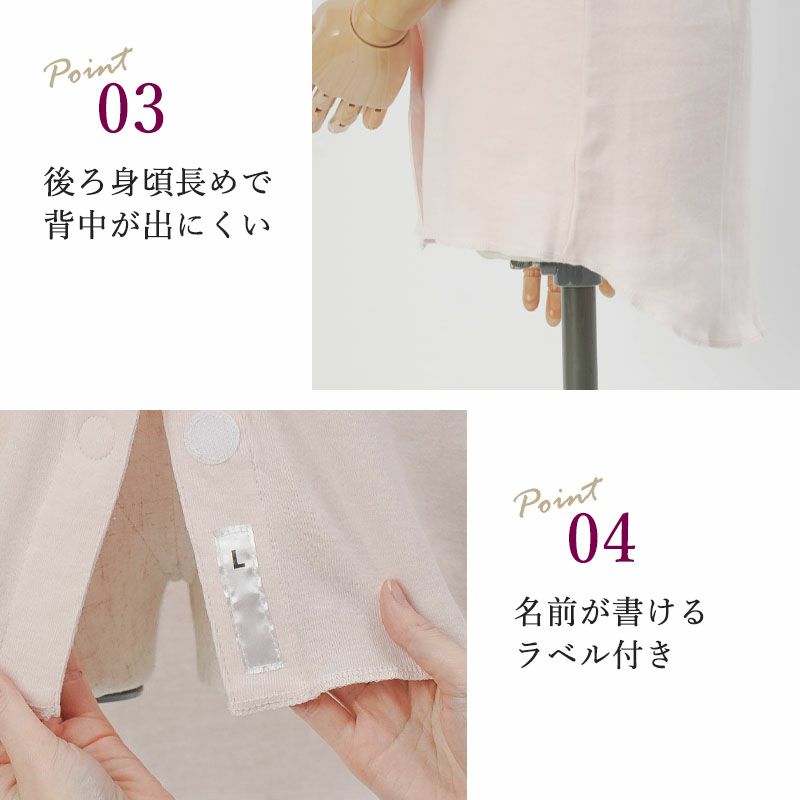 Point
03

後ろ身頃長めで
背中が出にくい

L

Point
04

名前が書ける
ラベル付き