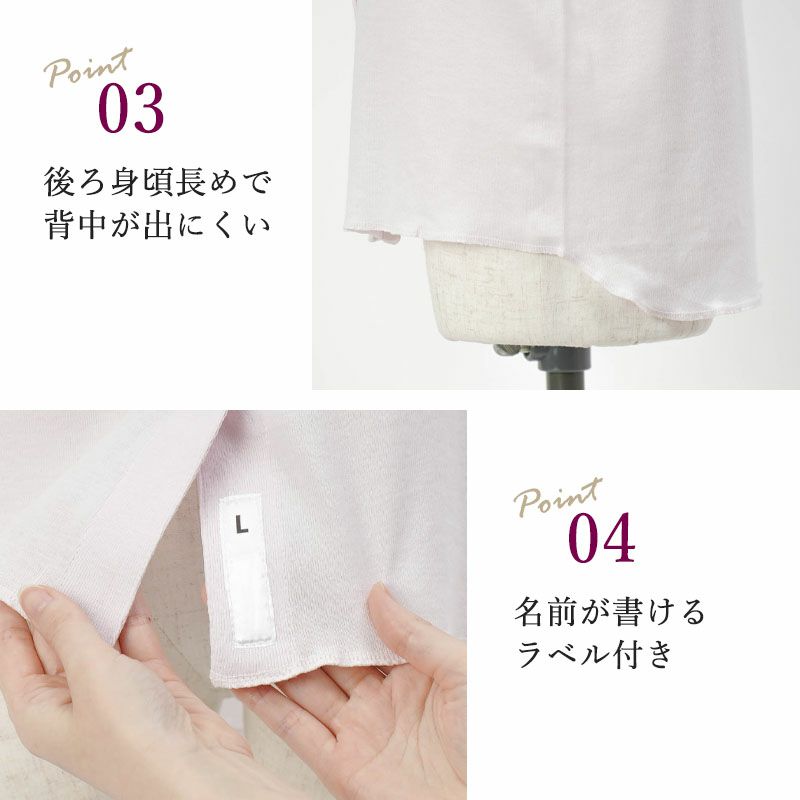 Point
03

後ろ身頃長めで
背中が出にくい

L

Point
04

名前が書ける
ラベル付き