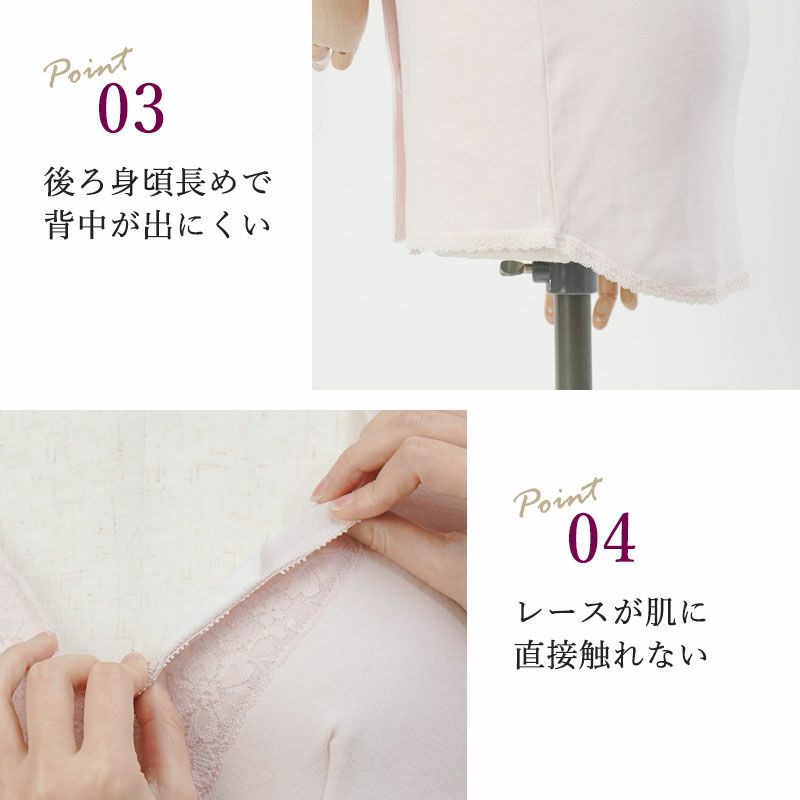 Point
03

後ろ身頃長めで
背中が出にくい

Point
04

レースが肌に
直接触れない