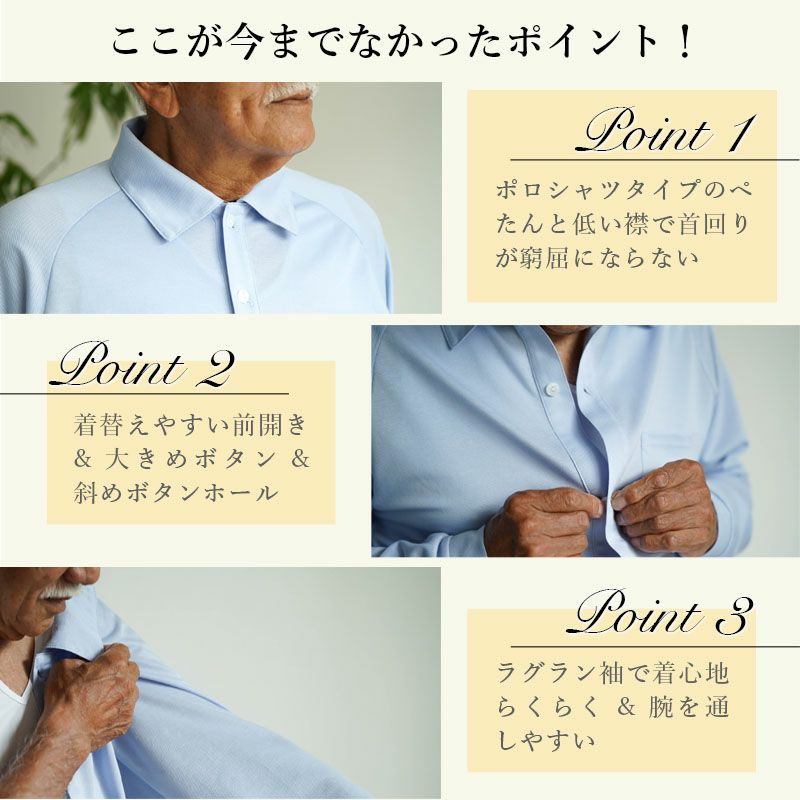 ここが今までなかったポイント！

Point 1

ポロシャツタイプのぺたんと低い襟で首回りが窮屈にならない

Point 2

着替えやすい前開き & 大きめボタン & 斜めボタンホール

Point 3

ラグラン袖で着心地らくらく & 腕を通しやすい