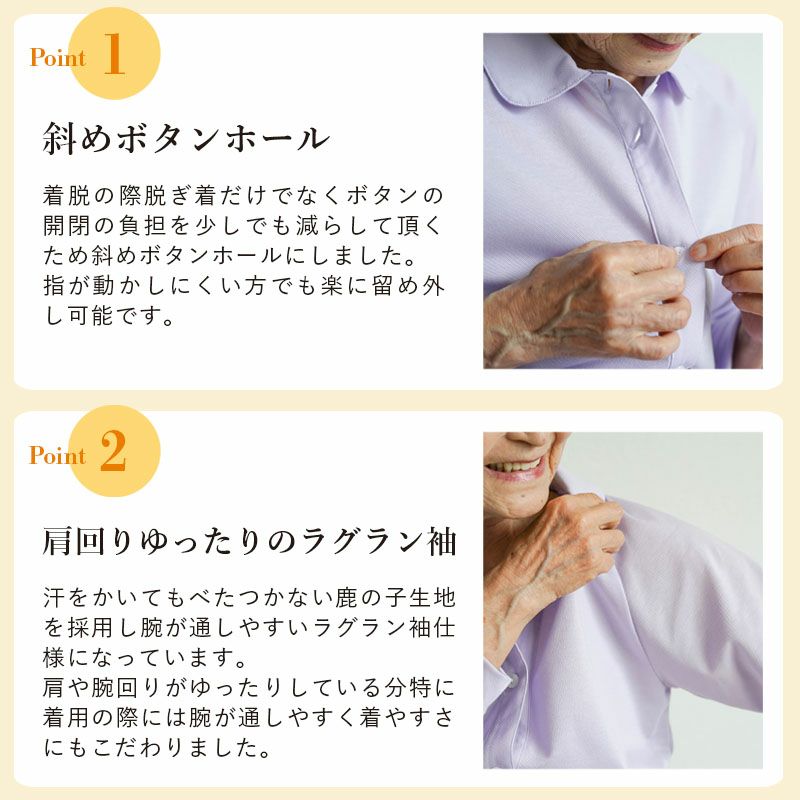 Point 1

斜めボタンホール

着脱の際脱ぎ着だけでなくボタンの開閉の負担を少しでも減らして頂くため斜めボタンホールにしました。
指が動かしにくい方でも楽に留め外し可能です。

Point 2

肩回りゆったりのラグラン袖

汗をかいてもべたつかない鹿の子生地を採用し腕が通しやすいラグラン袖仕様になっています。
肩や腕回りがゆったりしている分特に着用の際には腕が通しやすく着やすさにもこだわりました。