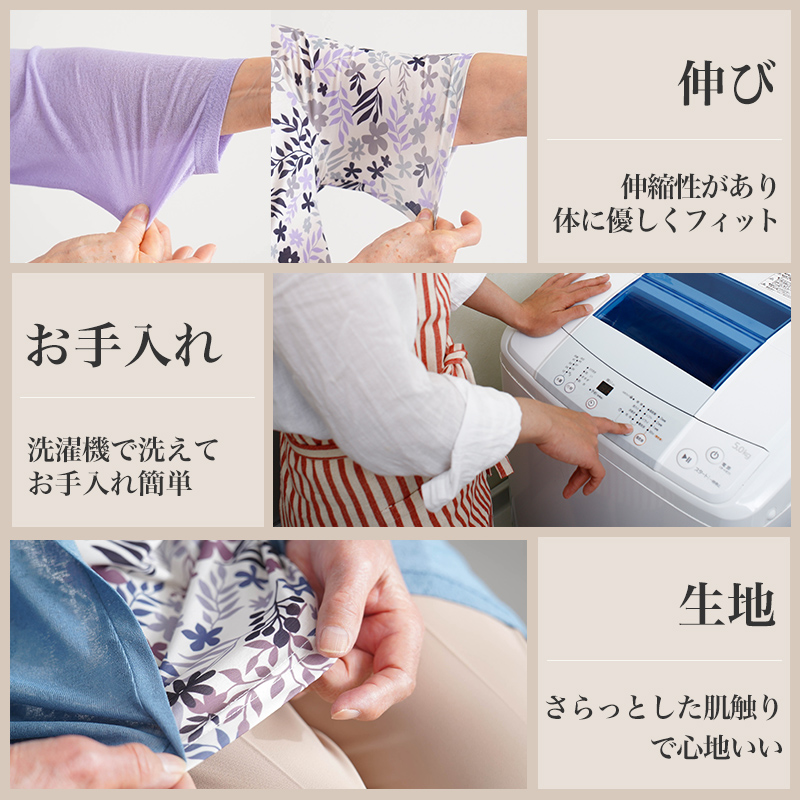 伸び

伸縮性があり
体に優しくフィット

お手入れ

洗濯機で洗えて
お手入れ簡単

5.0kg

生地

さらっとした肌触り
で心地いい