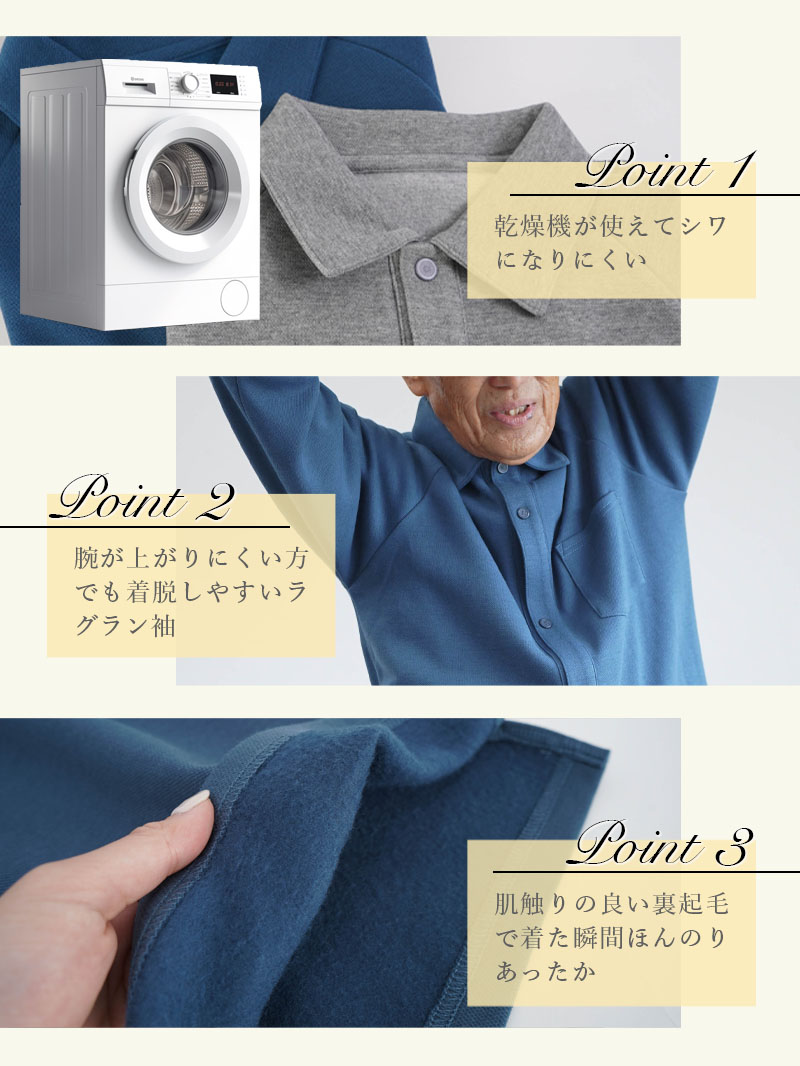 Point 1

乾燥機が使えてシワになりにくい

Point 2

腕が上がりにくい方でも着脱しやすいラグラン袖

Point 3

肌触りの良い裏起毛で着た瞬間ほんのりあったか